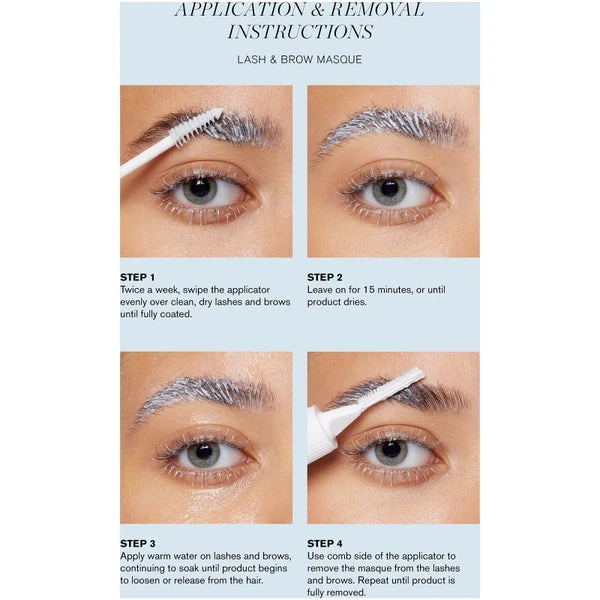 APPLICATION & REMOVAL INSTRUCTIONS

LASH & BROW MASQUE

STEP 1
Twice a week, swipe the applicator evenly over clean, dry lashes and brows until fully coated.

STEP 2
Leave on for 15 minutes, or until product dries.

STEP 3
Apply warm water on lashes and brows, continuing to soak until product begins to loosen or release from the hair.

STEP 4
Use comb side of the applicator to remove the masque from the lashes and brows. Repeat until product is fully removed.